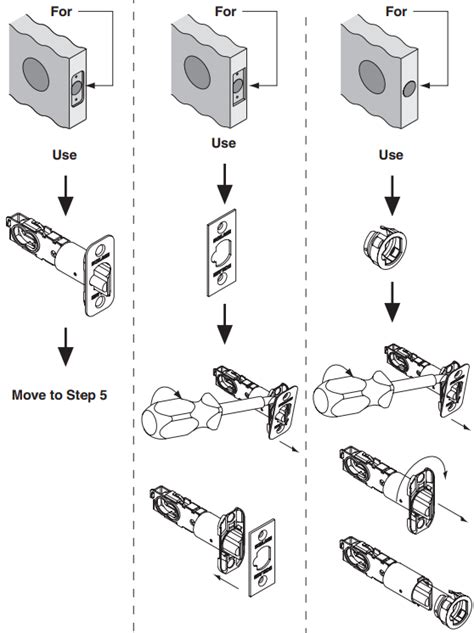 For

Use

Move to Step 5

For

Use

For

Use